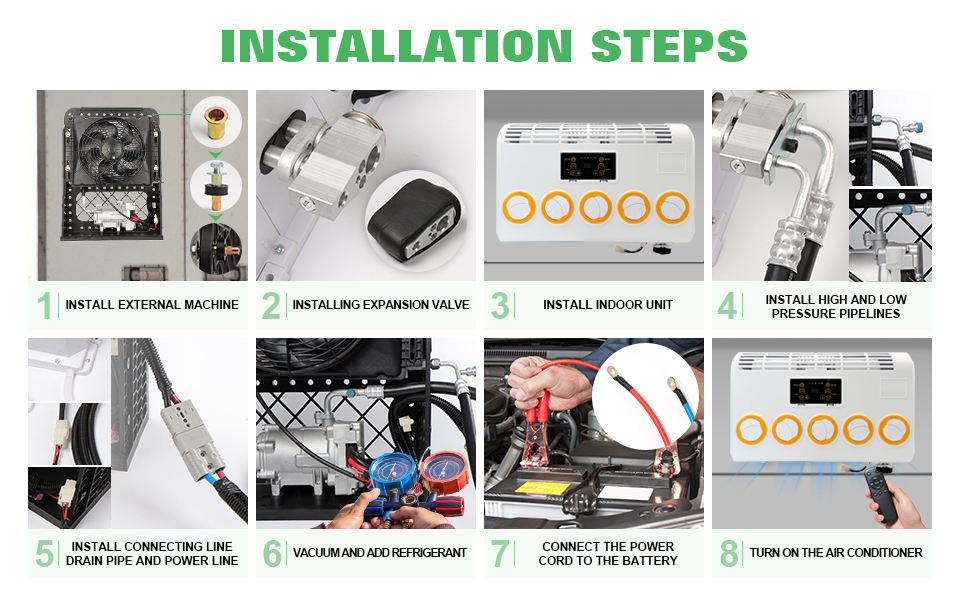 INSTALLATION STEPS

1 INSTALL EXTERNAL MACHINE

2 INSTALLING EXPANSION VALVE

3 INSTALL INDOOR UNIT

4 INSTALL HIGH AND LOW PRESSURE PIPELINES

5 INSTALL CONNECTING LINE DRAIN PIPE AND POWER LINE

6 VACUUM AND ADD REFRIGERANT

7 CONNECT THE POWER CORD TO THE BATTERY

8 TURN ON THE AIR CONDITIONER